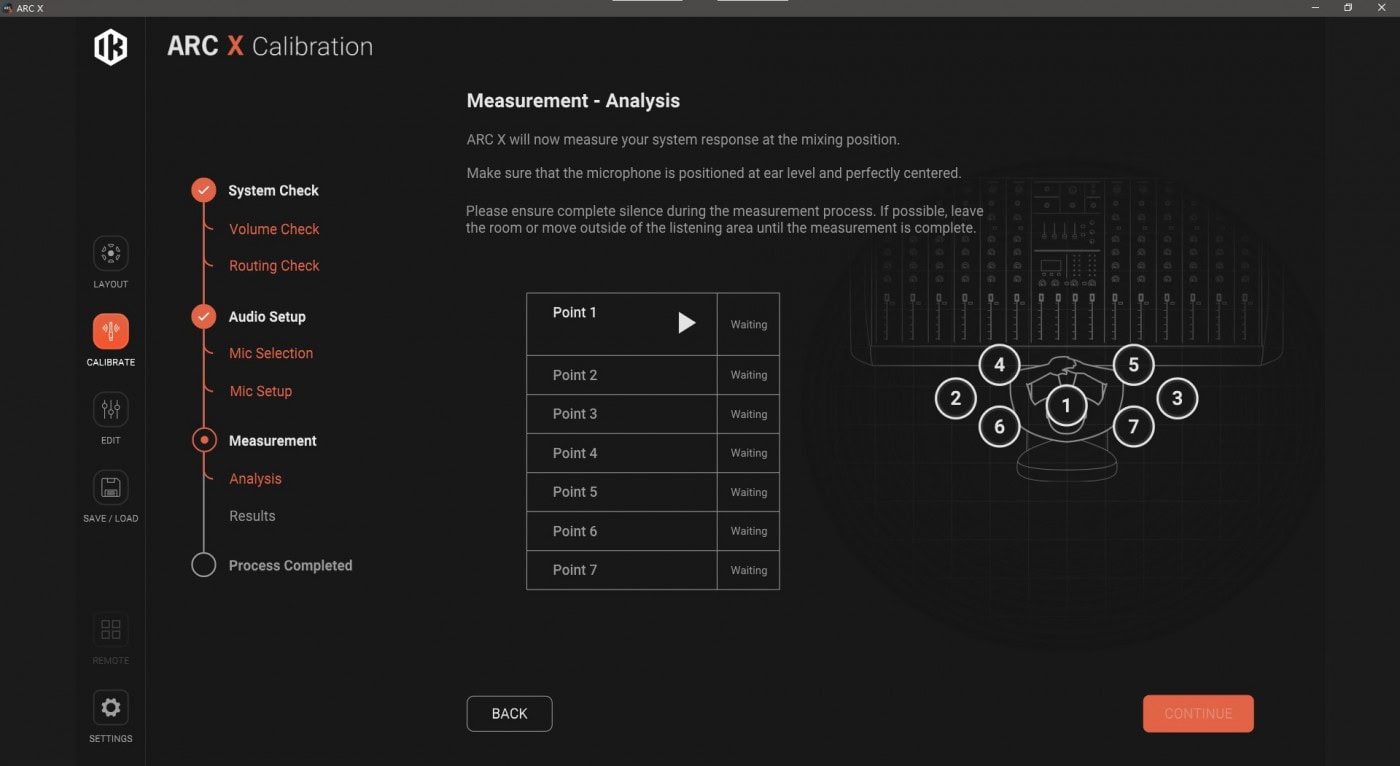 ARC X

ARC X Calibration

LAYOUT

CALIBRATE

EDIT

SAVE / LOAD

REMOTE

SETTINGS

System Check
Volume Check
Routing Check
Audio Setup
Mic Selection
Mic Setup
Measurement
Analysis
Results
Process Completed

Measurement - Analysis

ARC X will now measure your system response at the mixing position.

Make sure that the microphone is positioned at ear level and perfectly centered.

Please ensure complete silence during the measurement process. If possible, leave the room or move outside of the listening area until the measurement is complete.

| Point 1 | Waiting |
|---|---|
| Point 2 | Waiting |
| Point 3 | Waiting |
| Point 4 | Waiting |
| Point 5 | Waiting |
| Point 6 | Waiting |
| Point 7 | Waiting |

4 5
2 1 3
6 7

BACK

CONTINUE